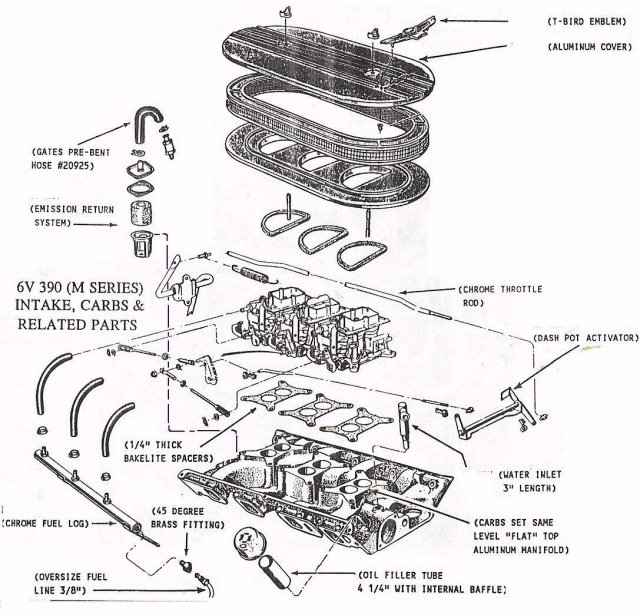 (T-BIRD EMBLEM)

(ALUMINUM COVER)

(GATES PRE-BENT HOSE #20925)

(EMISSION RETURN SYSTEM)

6V 390 (M SERIES) INTAKE, CARBS & RELATED PARTS

(CHROME THROTTLE ROD)

(DASH POT ACTIVATOR)

(1/4" THICK BAKELITE SPACERS)

(WATER INLET 3" LENGTH)

(CHROME FUEL LOG)

(45 DEGREE BRASS FITTING)

(CARBS SET SAME LEVEL "FLAT" TOP ALUMINUM MANIFOLD)

(OVERSIZE FUEL LINE 3/8")

(OIL FILLER TUBE 4 1/4" WITH INTERNAL BAFFLE)